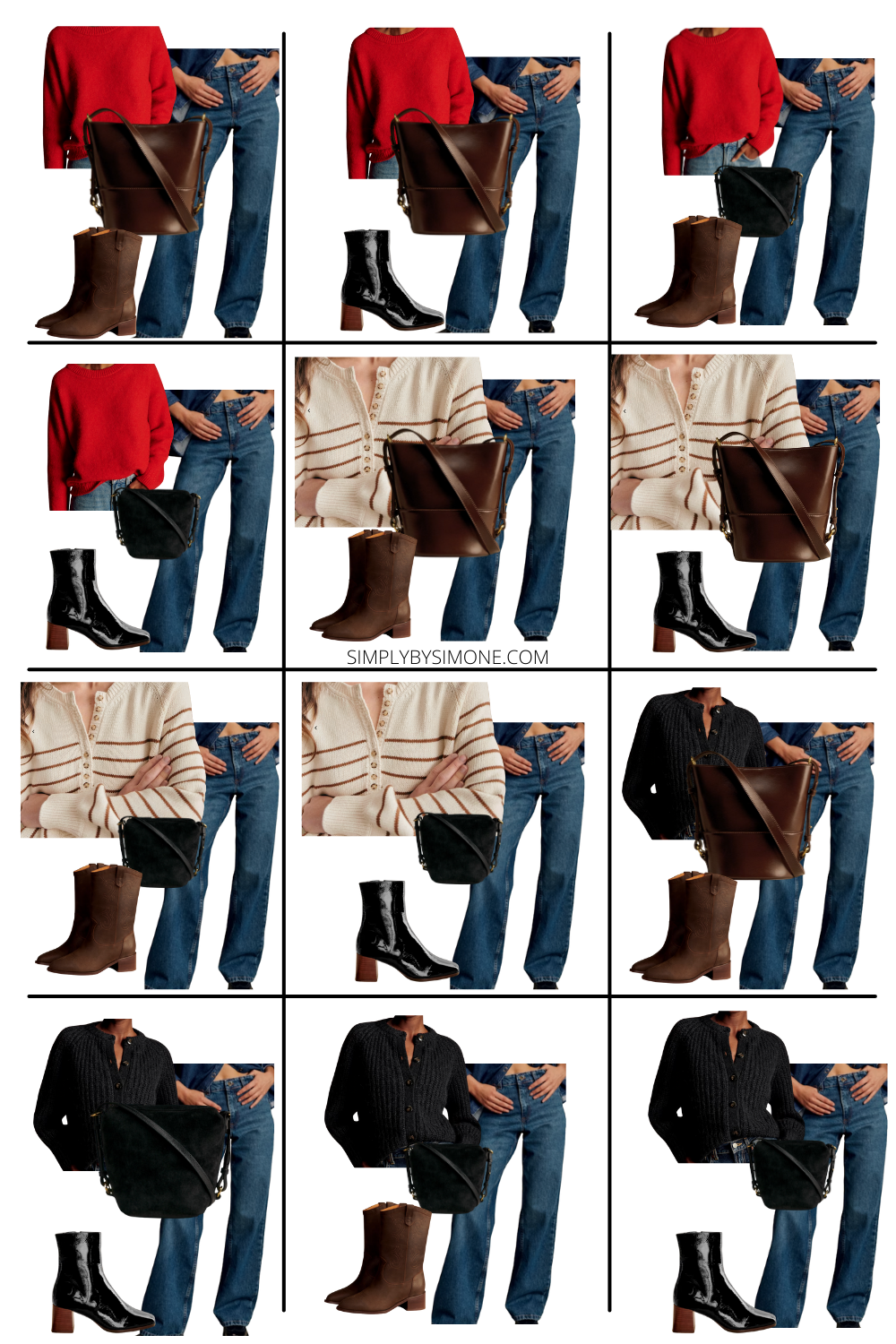 SIMPLYBYSIMONE.COM